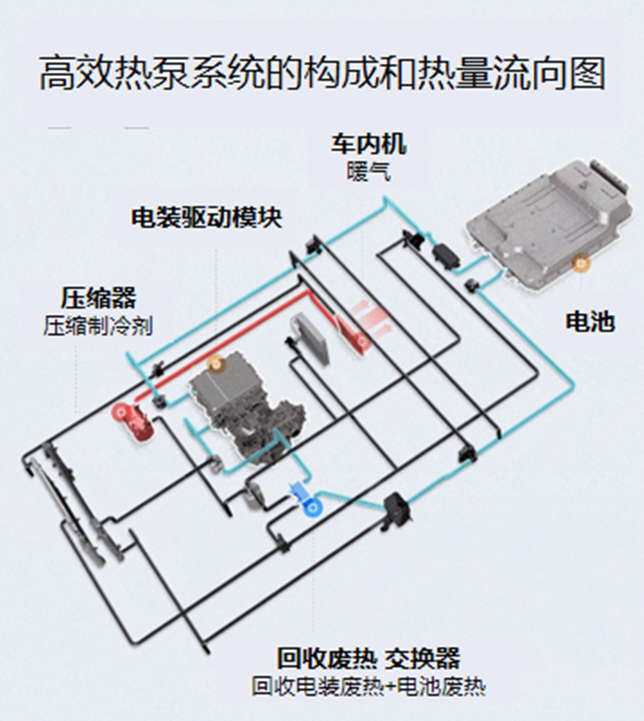 高效热泵系统的构成和热量流向图

车内机
暖气

电装驱动模块

压缩器
压缩制冷剂

电池

回收废热 交换器
回收电装废热+电池废热